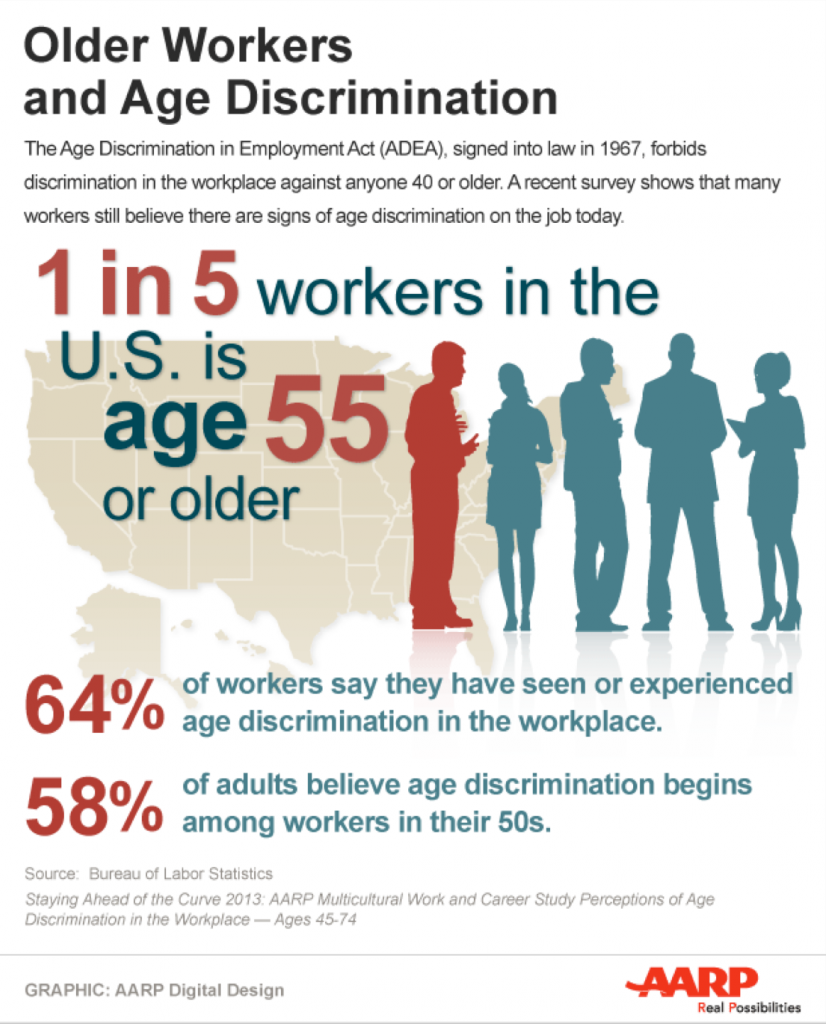 Older Workers and Age Discrimination

The Age Discrimination in Employment Act (ADEA), signed into law in 1967, forbids discrimination in the workplace against anyone 40 or older. A recent survey shows that many workers still believe there are signs of age discrimination on the job today.

1 in 5 workers in the U.S. is age 55 or older

64% of workers say they have seen or experienced age discrimination in the workplace.

58% of adults believe age discrimination begins among workers in their 50s.

Source: Bureau of Labor Statistics

Staying Ahead of the Curve 2013: AARP Multicultural Work and Career Study Perceptions of Age Discrimination in the Workplace — Ages 45-74

GRAPHIC: AARP Digital Design

AARP
Real Possibilities